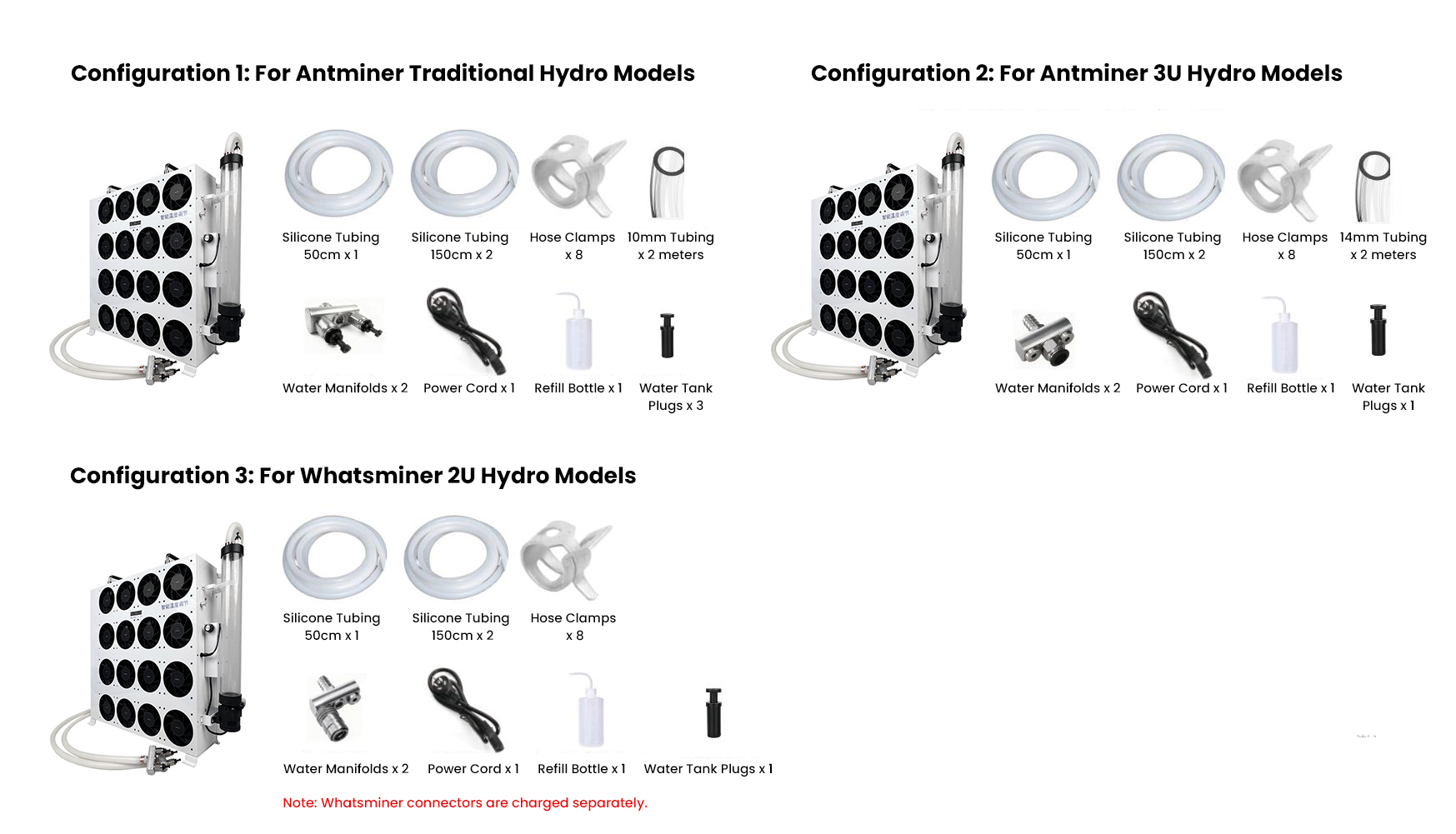 Configuration 1: For Antminer Traditional Hydro Models

Silicone Tubing 50cm x 1

Silicone Tubing 150cm x 2

Hose Clamps x 8

10mm Tubing x 2 meters

Water Manifolds x 2

Power Cord x 1

Refill Bottle x 1

Water Tank Plugs x 3

Configuration 2: For Antminer 3U Hydro Models

Silicone Tubing 50cm x 1

Silicone Tubing 150cm x 2

Hose Clamps x 8

14mm Tubing x 2 meters

Water Manifolds x 2

Power Cord x 1

Refill Bottle x 1

Water Tank Plugs x 1

Configuration 3: For Whatsminer 2U Hydro Models

Silicone Tubing 50cm x 1

Silicone Tubing 150cm x 2

Hose Clamps x 8

Water Manifolds x 2

Power Cord x 1

Refill Bottle x 1

Water Tank Plugs x 1

Note: Whatsminer connectors are charged separately.